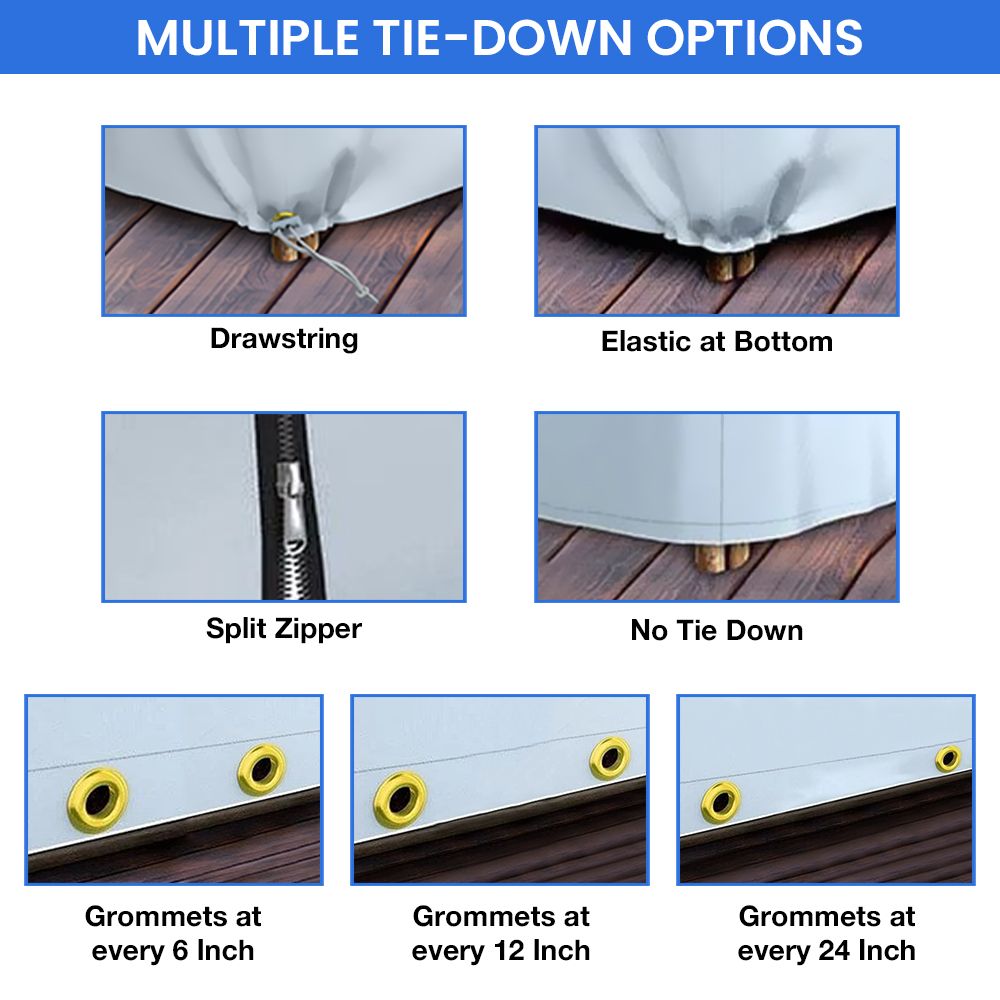 MULTIPLE TIE-DOWN OPTIONS

Drawstring

Elastic at Bottom

Split Zipper

No Tie Down

Grommets at every 6 Inch

Grommets at every 12 Inch

Grommets at every 24 Inch